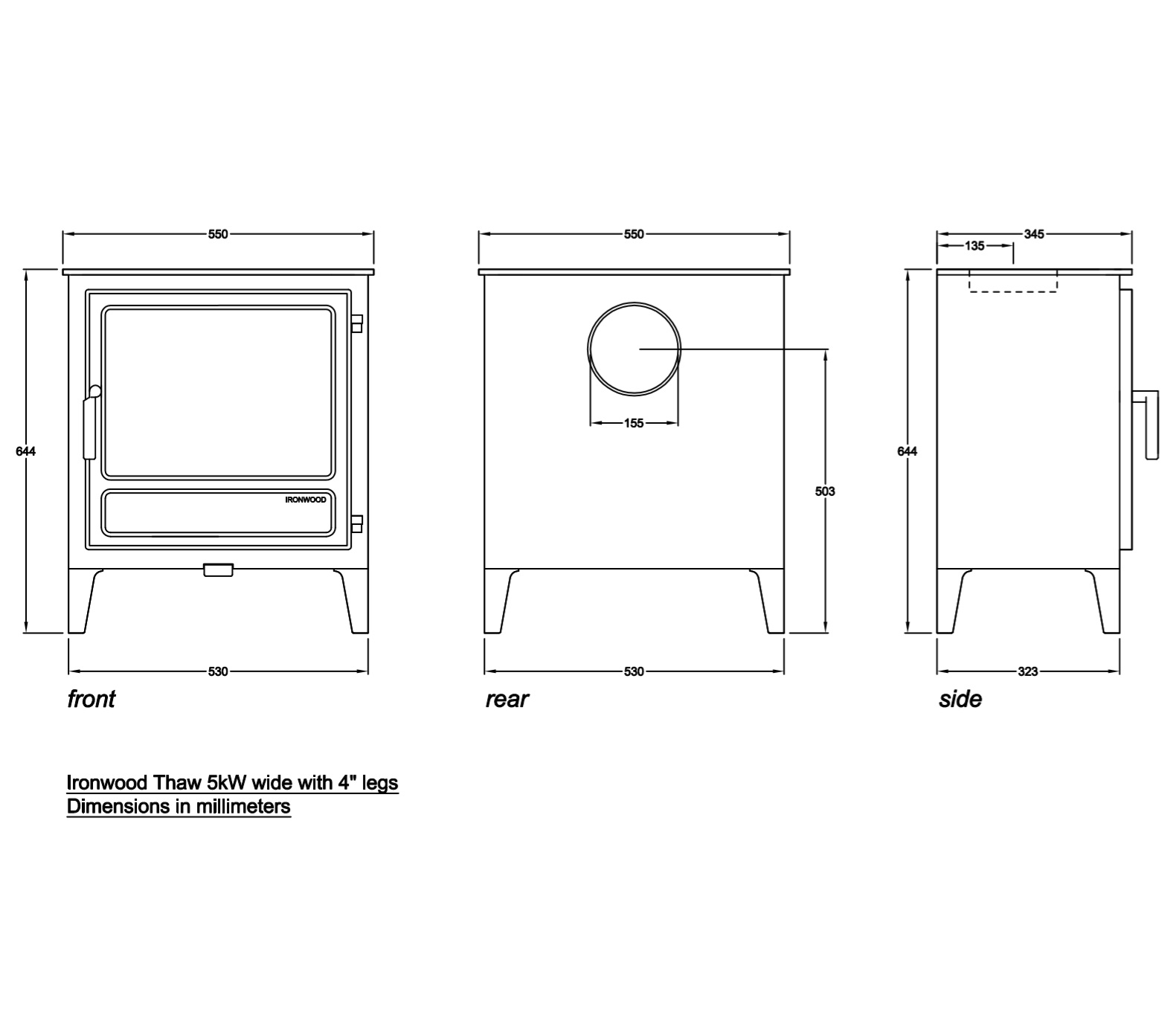 550

644

IRONWOOD

530

front

550

155

503

530

rear

345

135

644

323

side

Ironwood Thaw 5kW wide with 4" legs
Dimensions in millimeters